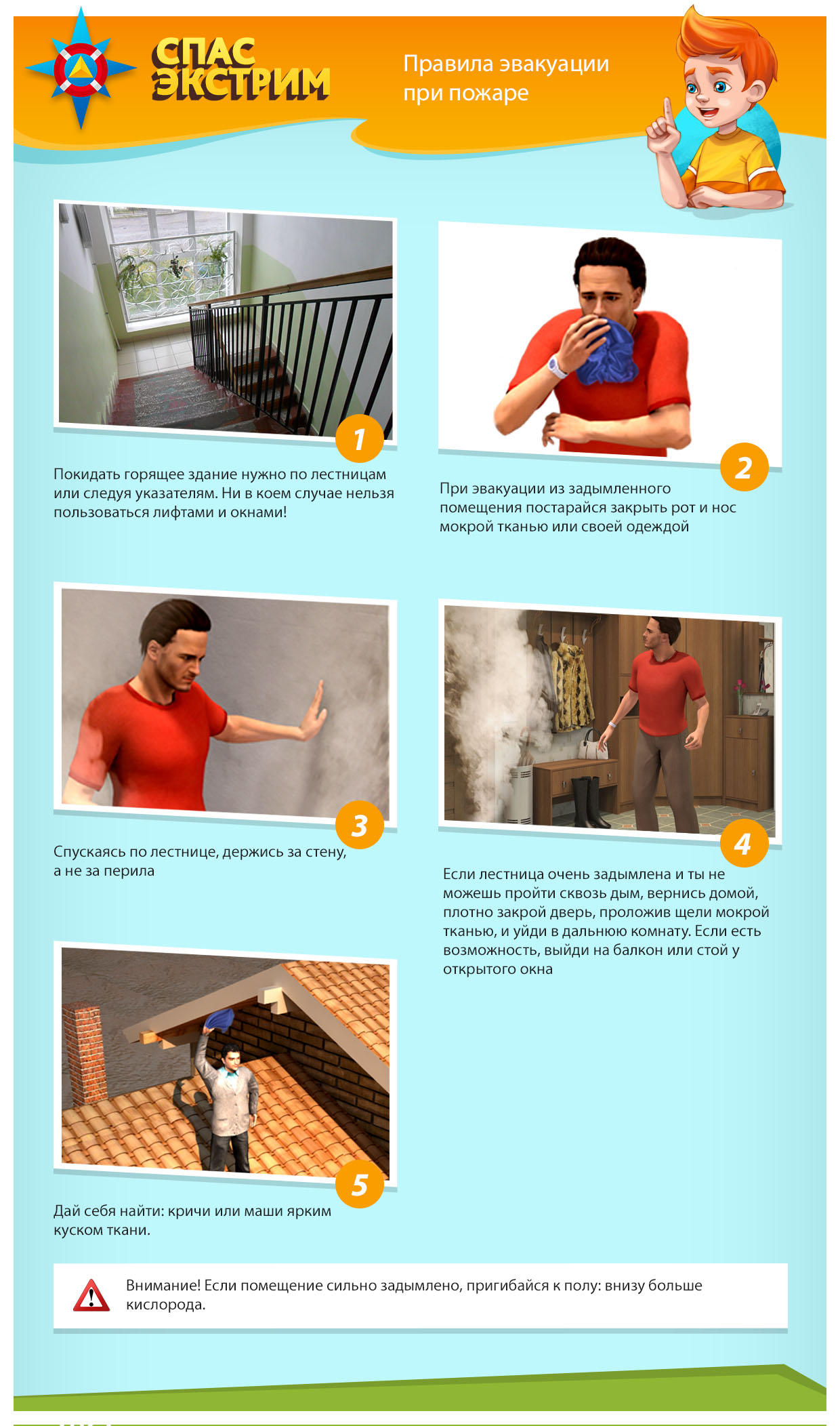 СПАС ЭКСТРИМ

Правила эвакуации при пожаре

1

Покидать горящее здание нужно по лестницам или следуя указателям. Ни в коем случае нельзя пользоваться лифтами и окнами!

2

При эвакуации из задымленного помещения постарайся закрыть рот и нос мокрой тканью или своей одеждой

3

Спускаясь по лестнице, держись за стену, а не за перила

4

Если лестница очень задымлена и ты не можешь пройти сквозь дым, вернись домой, плотно закрой дверь, проложив щели мокрой тканью, и уйди в дальнюю комнату. Если есть возможность, выйди на балкон или стой у открытого окна

5

Дай себя найти: кричи или маши ярким куском ткани.

Внимание! Если помещение сильно задымлено, пригибайся к полу: внизу больше кислорода.